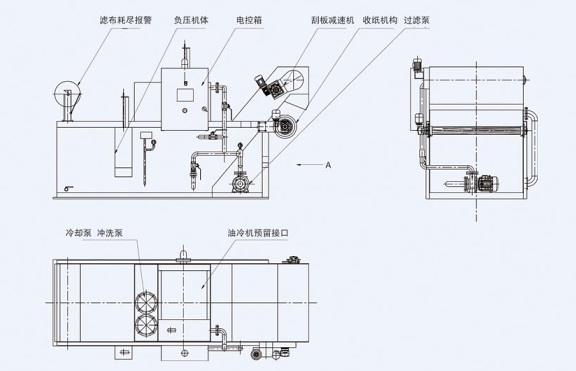 滤布耗尽报警
负压机体
电控箱
刮板减速机
收纸机构
过滤泵
A
冷却泵
冲洗泵
油冷机预留接口